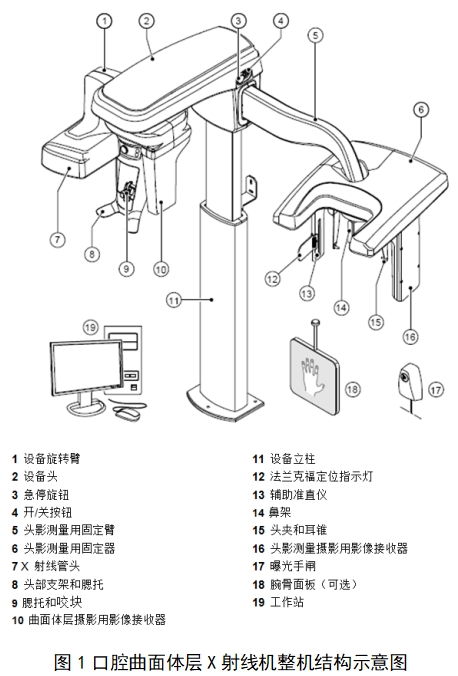 1 2 3 4 5 6 7 8 9 10 11 12 13 14 15 16 17 18 19

1 设备旋转臂
2 设备头
3 急停旋钮
4 开/关按钮
5 头影测量用固定臂
6 头影测量用固定器
7 X 射线管头
8 头部支架和腮托
9 腮托和咬块
10 曲面体层摄影用影像接收器

11 设备立柱
12 法兰克福定位指示灯
13 辅助准直仪
14 鼻架
15 头夹和耳锥
16 头影测量摄影用影像接收器
17 曝光手闸
18 腕骨面板（可选）
19 工作站

图 1 口腔曲面体层 X 射线机整机结构示意图